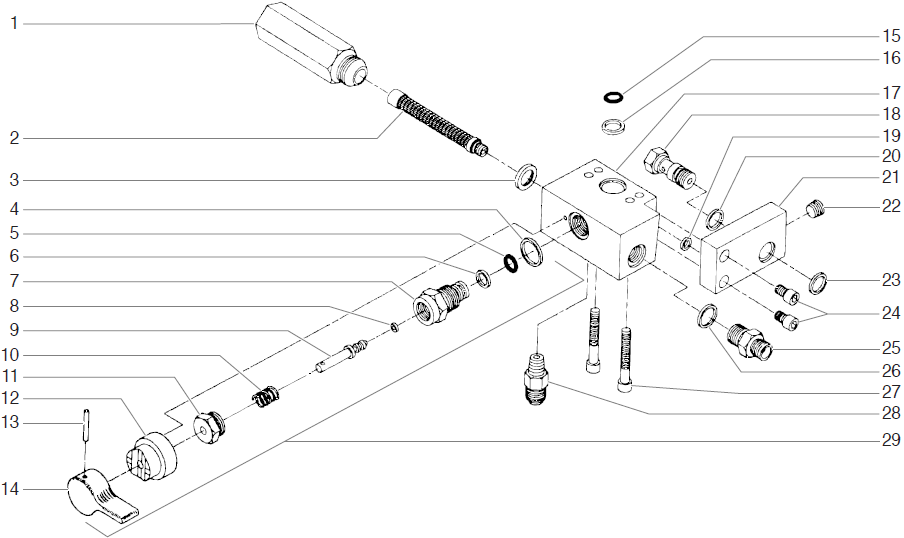 1
2
3
4
5
6
7
8
9
10
11
12
13
14
15
16
17
18
19
20
21
22
23
24
25
26
27
28
29